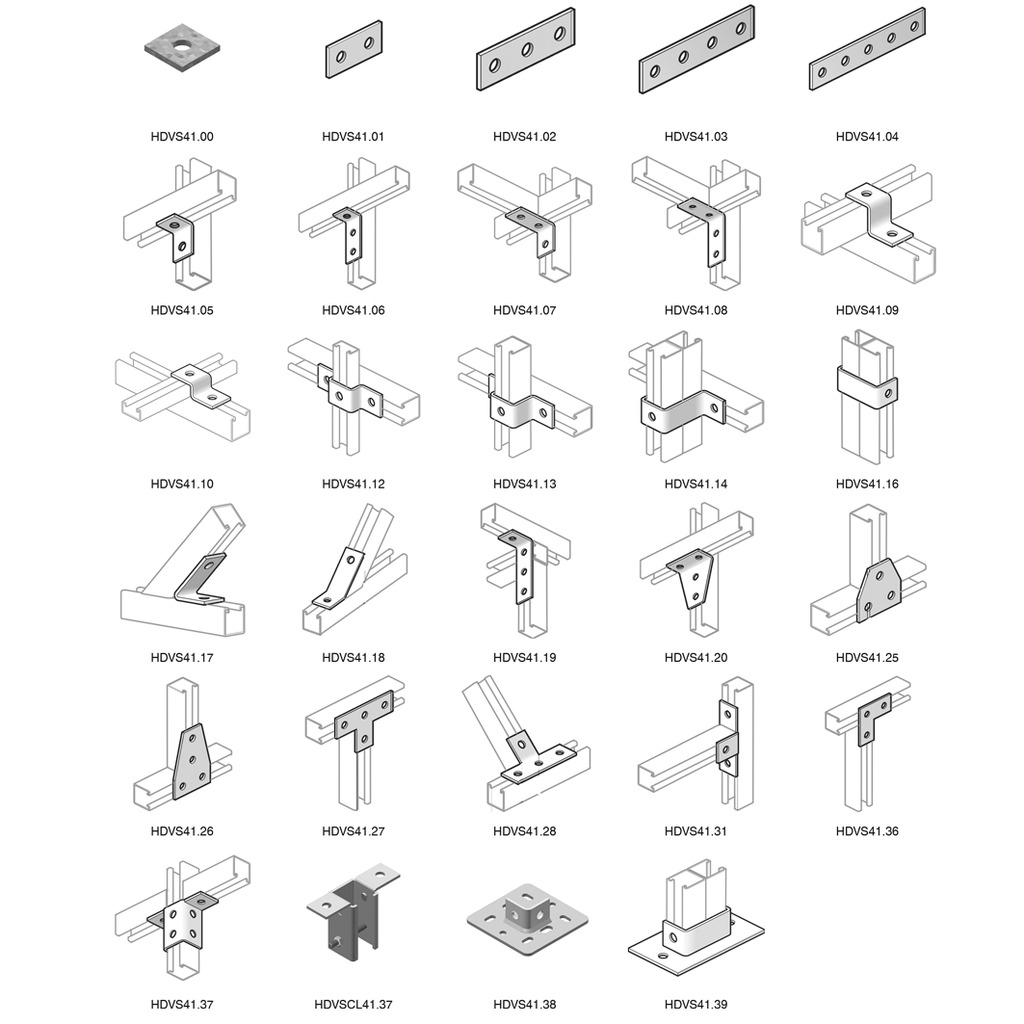 HDVS41.00 HDVS41.01 HDVS41.02 HDVS41.03 HDVS41.04

HDVS41.05 HDVS41.06 HDVS41.07 HDVS41.08 HDVS41.09

HDVS41.10 HDVS41.12 HDVS41.13 HDVS41.14 HDVS41.16

HDVS41.17 HDVS41.18 HDVS41.19 HDVS41.20 HDVS41.25

HDVS41.26 HDVS41.27 HDVS41.28 HDVS41.31 HDVS41.36

HDVS41.37 HDVSCL41.37 HDVS41.38 HDVS41.39