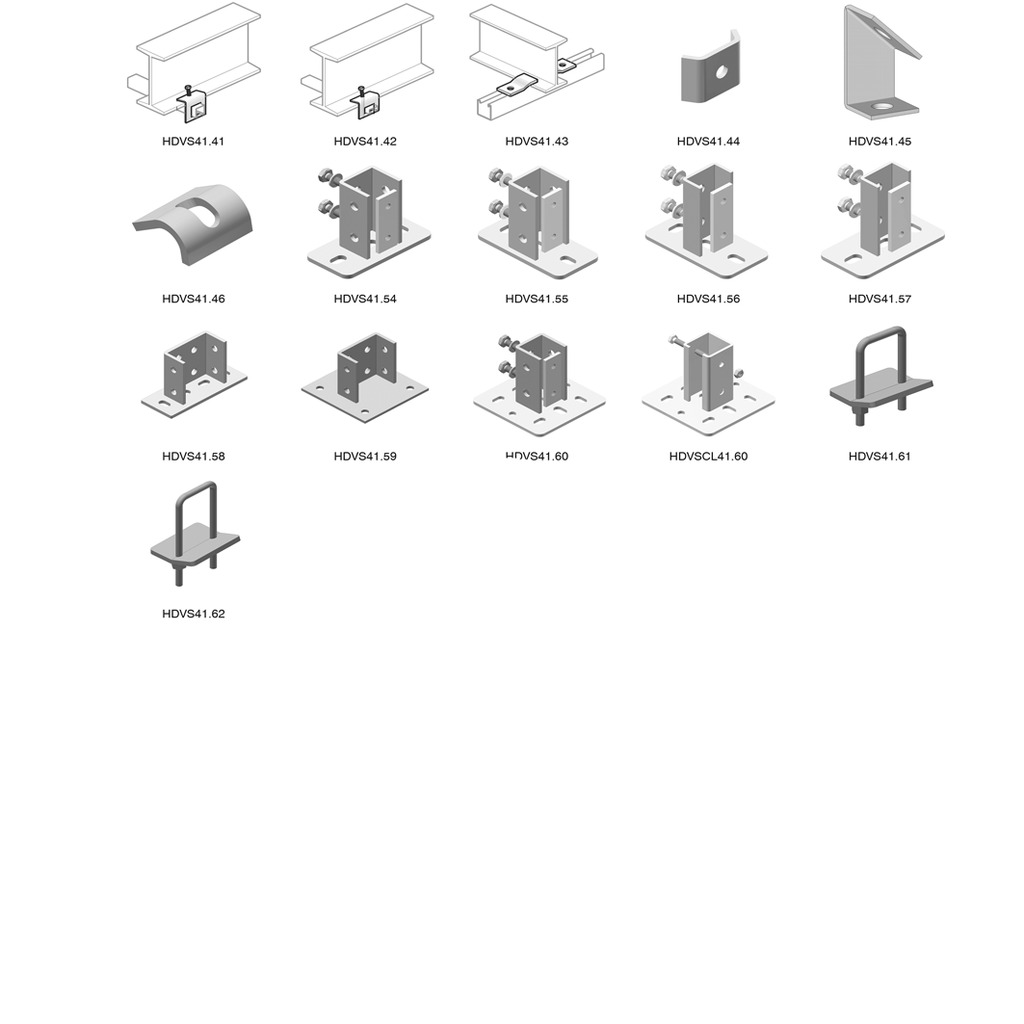 HDVS41.41
HDVS41.42
HDVS41.43
HDVS41.44
HDVS41.45

HDVS41.46
HDVS41.54
HDVS41.55
HDVS41.56
HDVS41.57

HDVS41.58
HDVS41.59
HDVS41.60
HDVSCL41.60
HDVS41.61

HDVS41.62