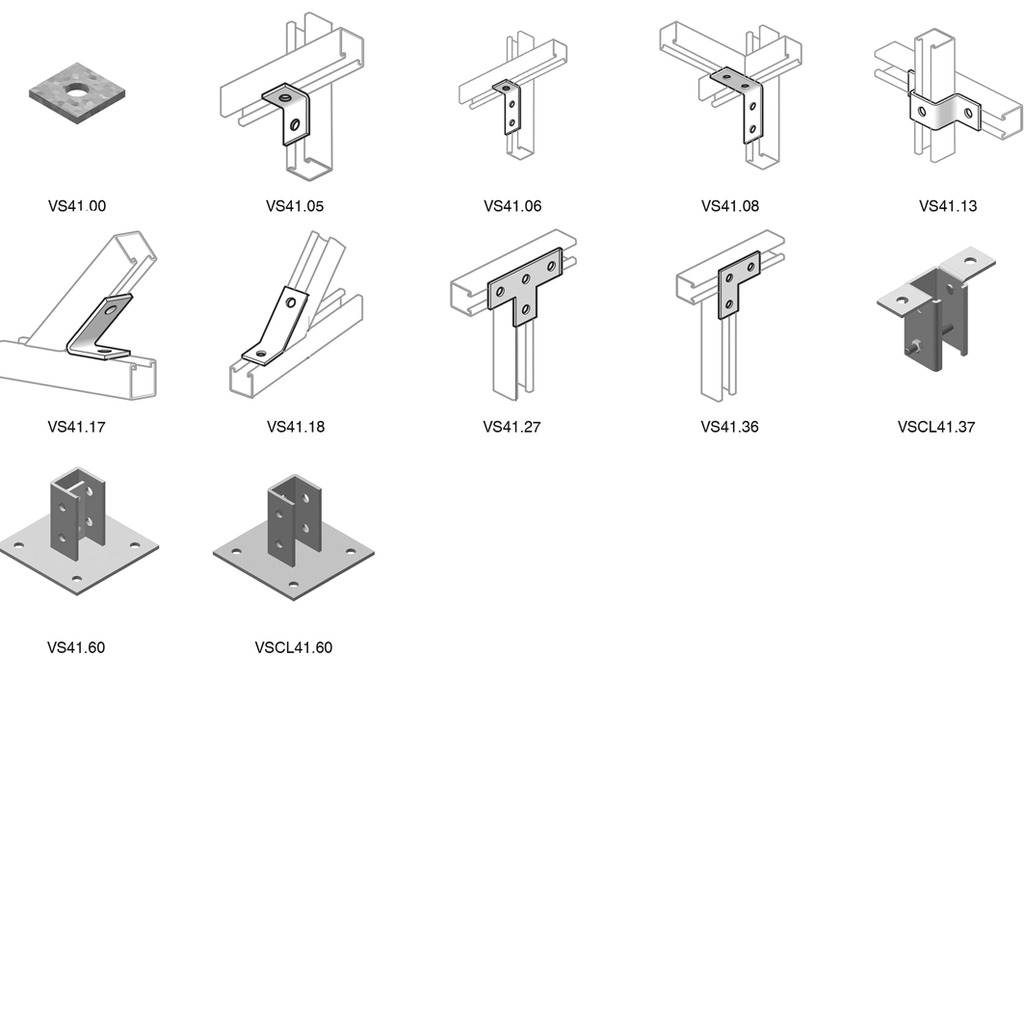 VS41.00

VS41.05

VS41.06

VS41.08

VS41.13

VS41.17

VS41.18

VS41.27

VS41.36

VSCL41.37

VS41.60

VSCL41.60